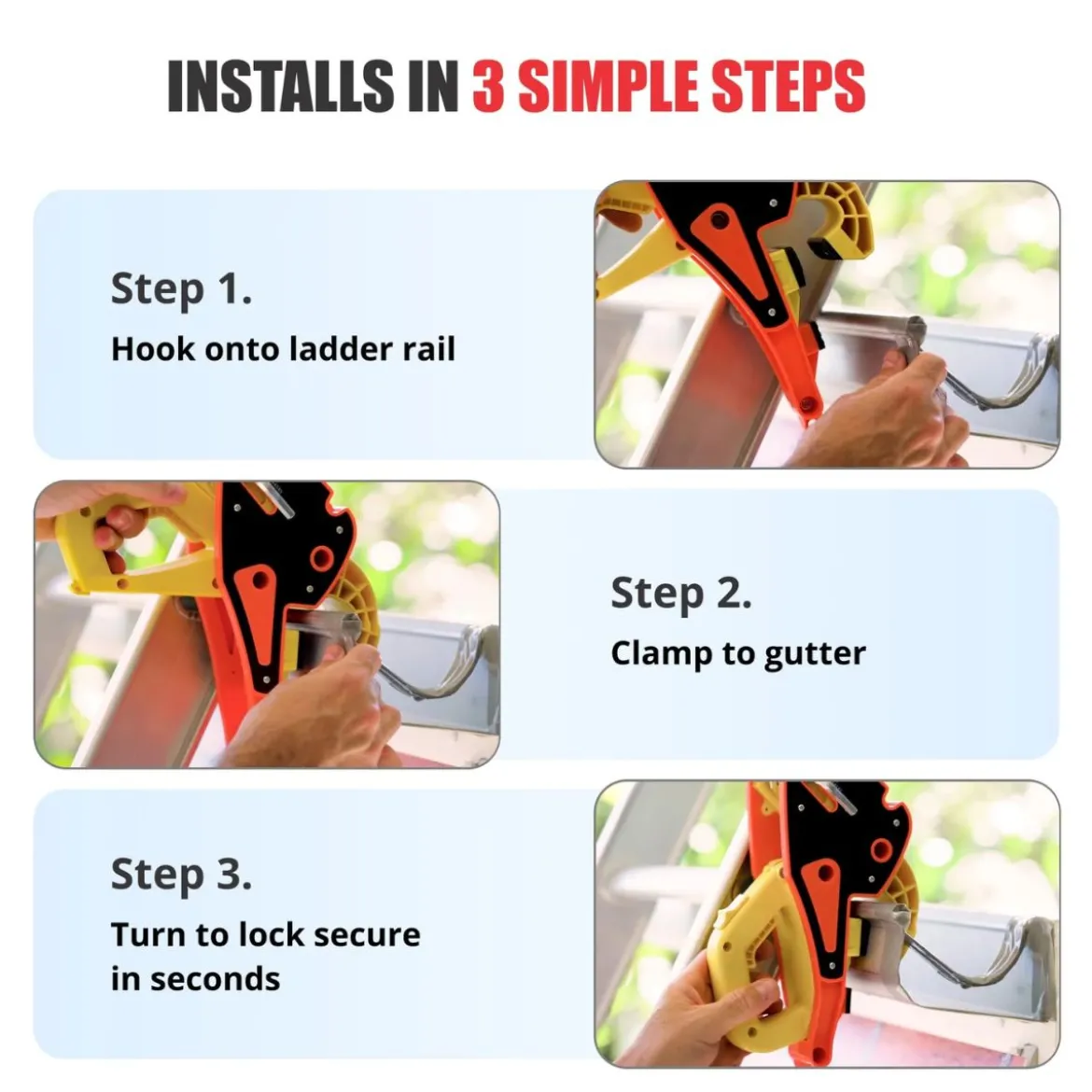 INSTALLS IN 3 SIMPLE STEPS

Step 1.
Hook onto ladder rail

Step 2.
Clamp to gutter

Step 3.
Turn to lock secure in seconds